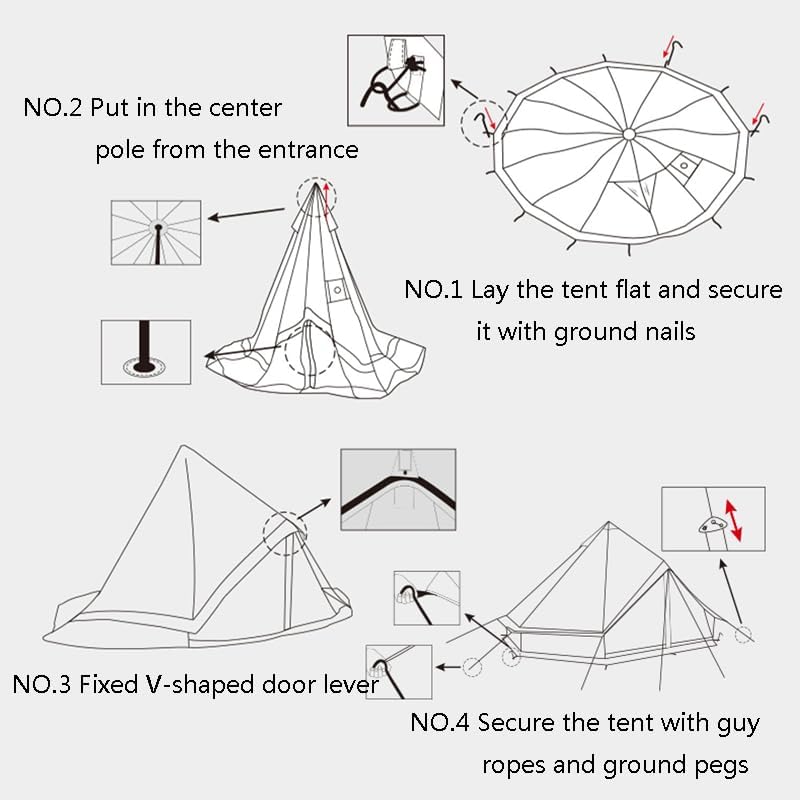 NO.2 Put in the center pole from the entrance

NO.1 Lay the tent flat and secure it with ground nails

NO.3 Fixed V-shaped door lever

NO.4 Secure the tent with guy ropes and ground pegs